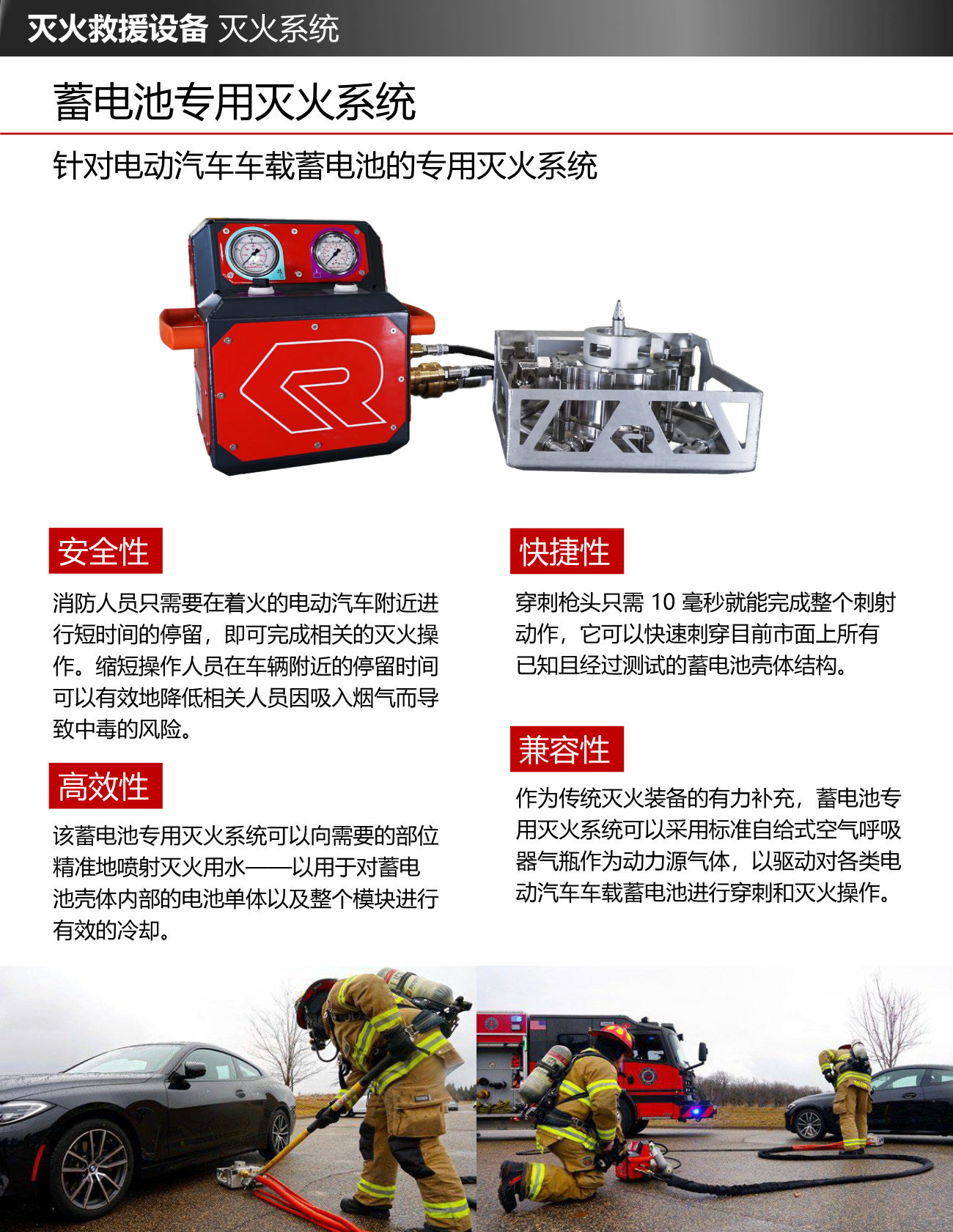 灭火救援设备 灭火系统

蓄电池专用灭火系统

针对电动汽车车载蓄电池的专用灭火系统

安全性

消防人员只需要在着火的电动汽车附近进行短时间的停留，即可完成相关的灭火操作。缩短操作人员在车辆附近的停留时间可以有效地降低相关人员因吸入烟气而导致中毒的风险。

高效性

该蓄电池专用灭火系统可以向需要的部位精准地喷射灭火用水——以用于对蓄电池壳体内部的电池单体以及整个模块进行有效的冷却。

快捷性

穿刺枪头只需 10 毫秒就能完成整个刺射动作，它可以快速刺穿目前市面上所有已知且经过测试的蓄电池壳体结构。

兼容性

作为传统灭火装备的有力补充，蓄电池专用灭火系统可以采用标准自给式空气呼吸器气瓶作为动力源气体，以驱动对各类电动汽车车载蓄电池进行穿刺和灭火操作。